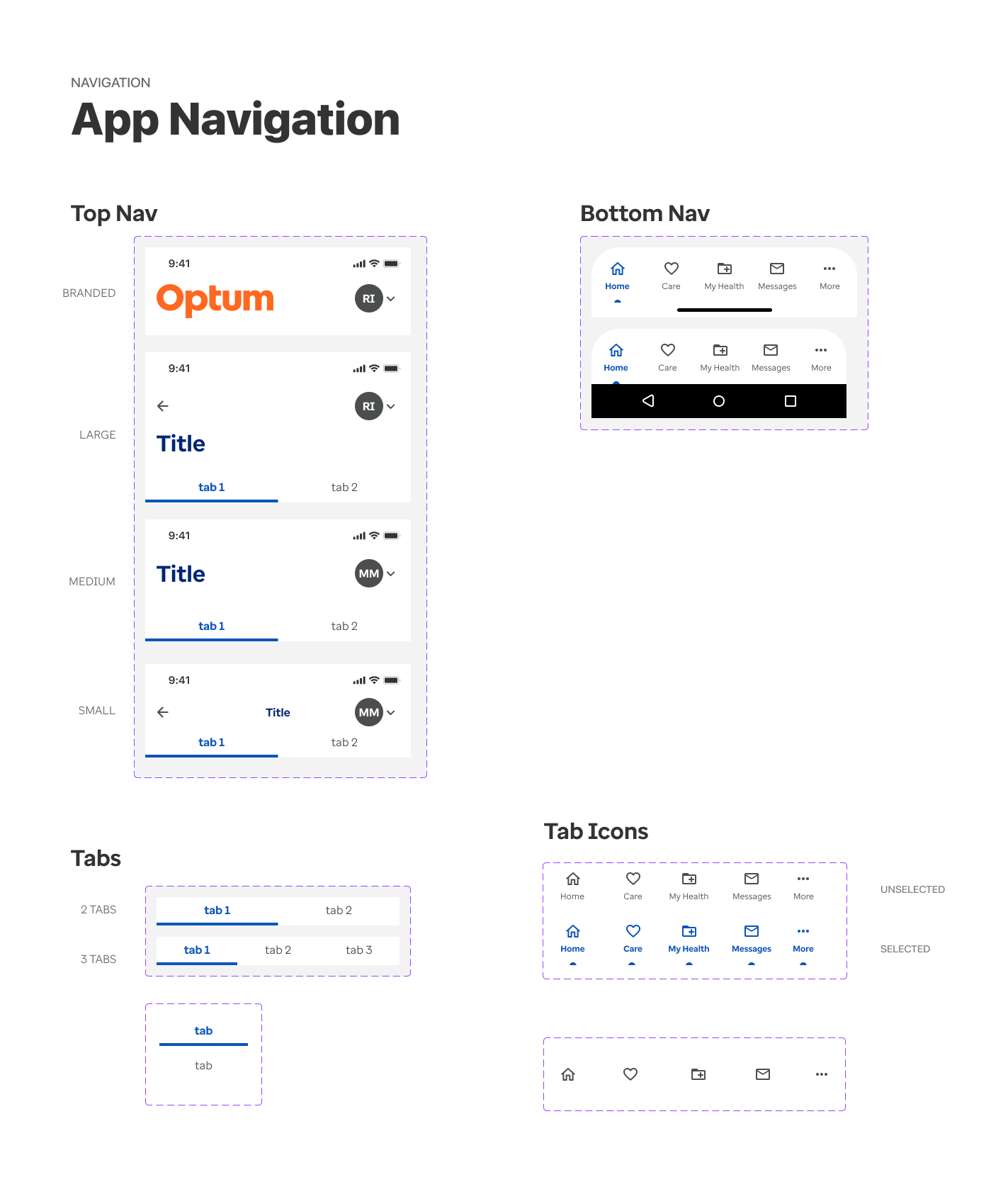 NAVIGATION
App Navigation

Top Nav

BRANDED
9:41
Optum
RI

LARGE
9:41
RI
Title
tab 1
tab 2

MEDIUM
9:41
Title
MM
tab 1
tab 2

SMALL
9:41
Title
MM
tab 1
tab 2

Bottom Nav

Home
Care
My Health
Messages
More

Home
Care
My Health
Messages
More

Tabs

2 TABS
tab 1
tab 2

3 TABS
tab 1
tab 2
tab 3

tab
tab

Tab Icons

Home
Care
My Health
Messages
More
UNSELECTED

Home
Care
My Health
Messages
More
SELECTED